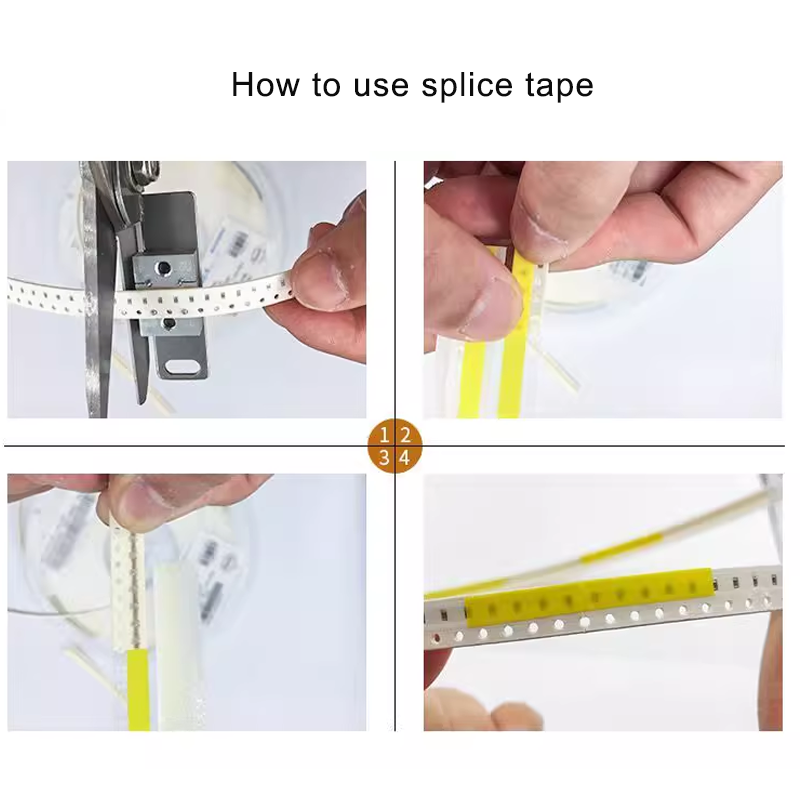 How to use splice tape

1 2
3 4